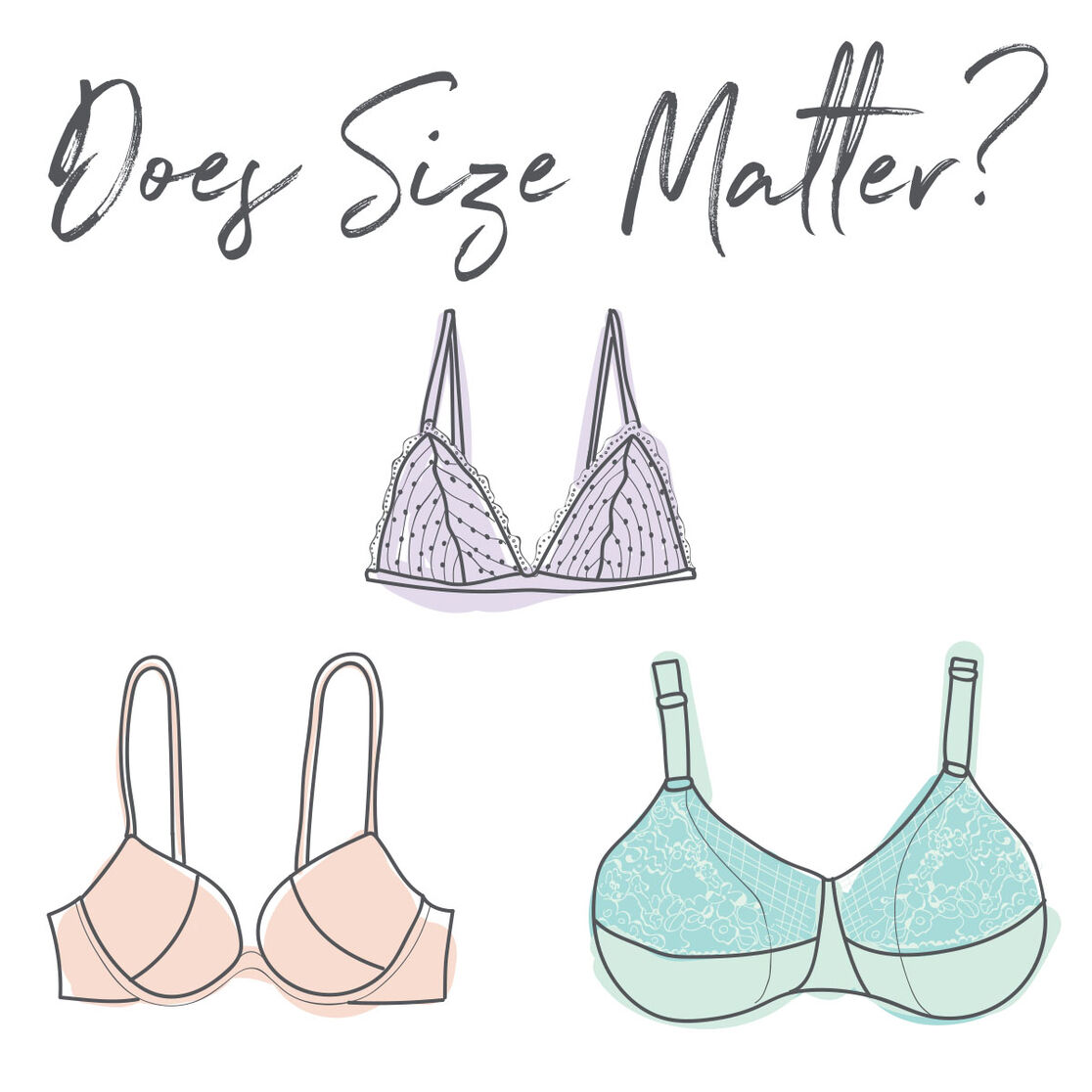 Does Size Matter?