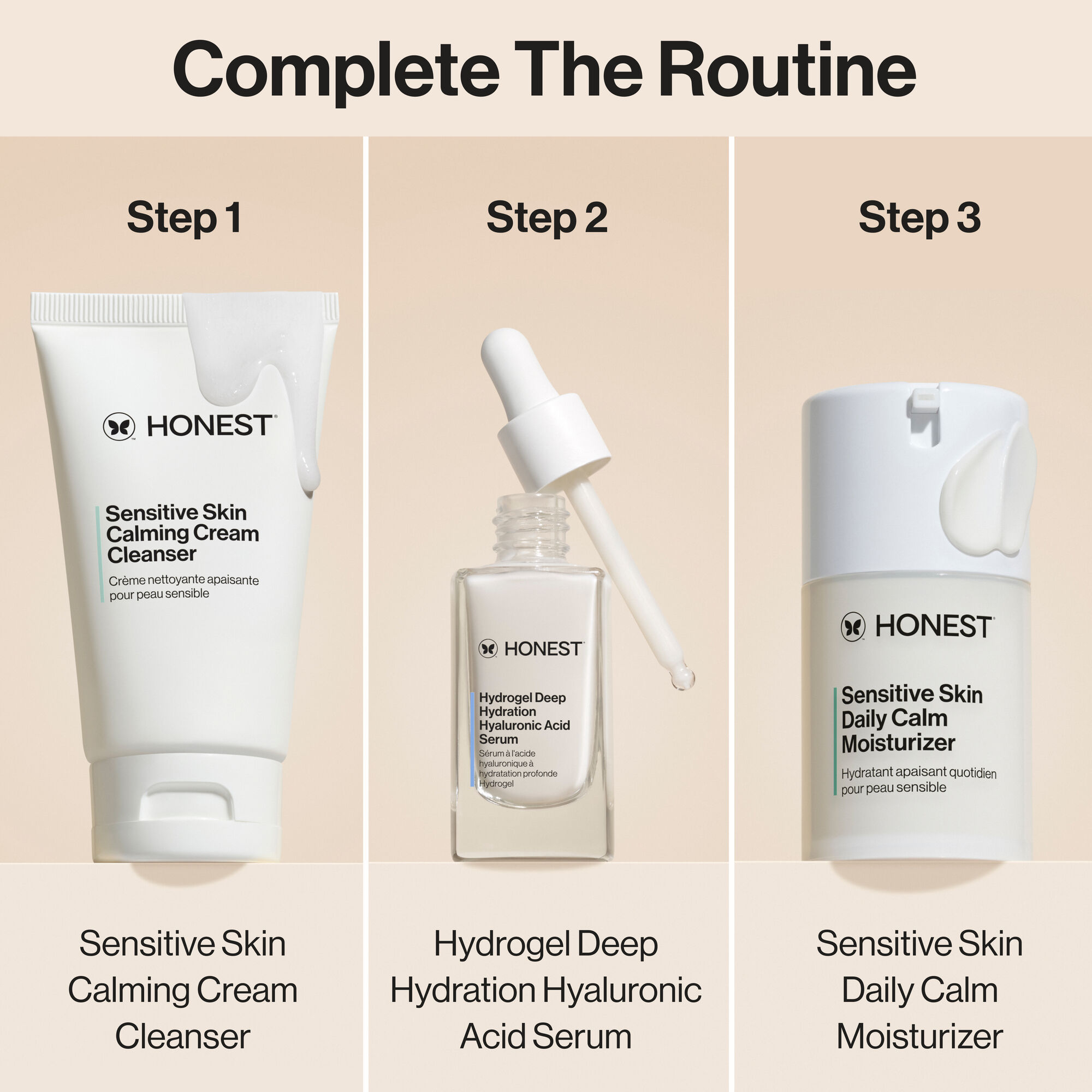 Complete The Routine

Step 1

HONEST

Sensitive Skin Calming Cream Cleanser

Crème nettoyante apaisante pour peau sensible

Sensitive Skin Calming Cream Cleanser

Step 2

HONEST

Hydrogel Deep Hydration Hyaluronic Acid Serum

Sérum à l'acide hyaluronique à hydratation profonde Hydrogel

Hydrogel Deep Hydration Hyaluronic Acid Serum

Step 3

HONEST

Sensitive Skin Daily Calm Moisturizer

Hydratant apaisant quotidien pour peau sensible

Sensitive Skin Daily Calm Moisturizer