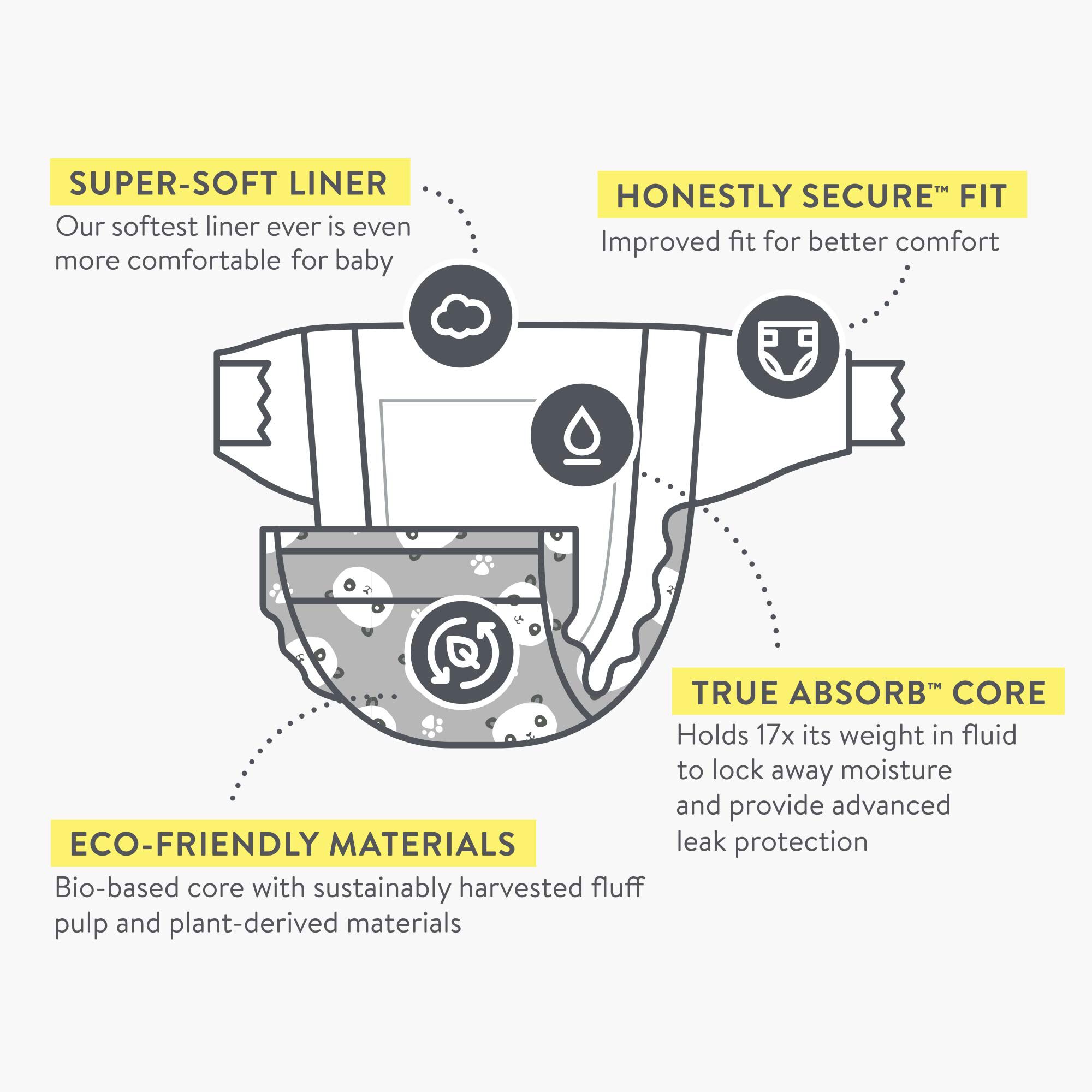 SUPER-SOFT LINER
Our softest liner ever is even more comfortable for baby

HONESTLY SECURE™ FIT
Improved fit for better comfort

TRUE ABSORB™ CORE
Holds 17x its weight in fluid to lock away moisture and provide advanced leak protection

ECO-FRIENDLY MATERIALS
Bio-based core with sustainably harvested fluff pulp and plant-derived materials