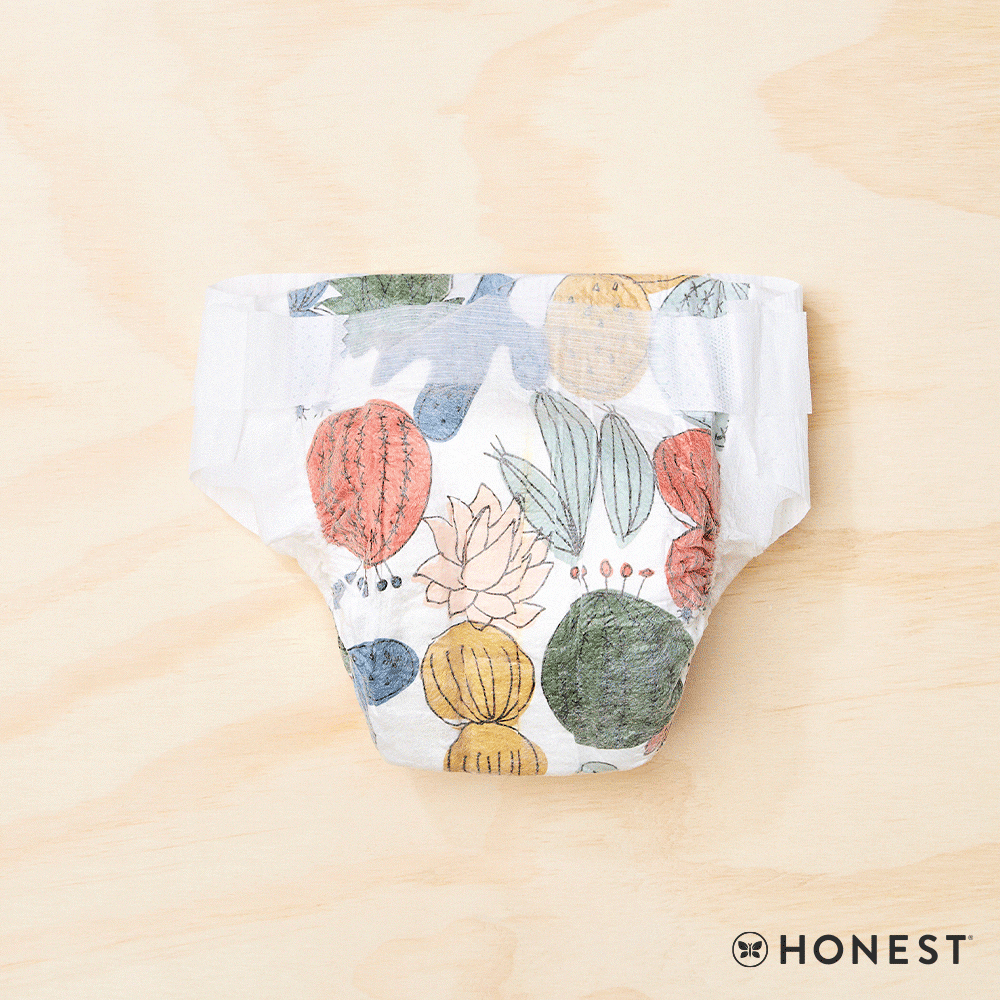 HONEST